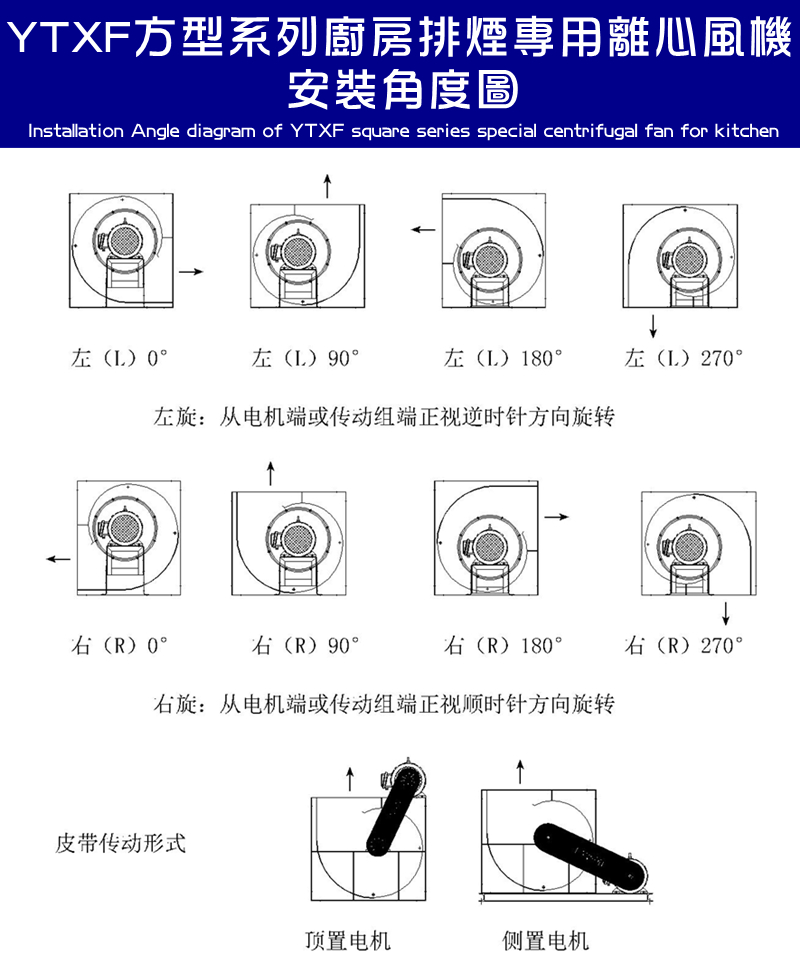 YTXF方型系列廚房排煙專用離心風機
安裝角度圖
Installation Angle diagram of YTXF square series special centrifugal fan for kitchen

左（L）0°　左（L）90°　左（L）180°　左（L）270°

左旋：从电机端或传动组端正视逆时针方向旋转

右（R）0°　右（R）90°　右（R）180°　右（R）270°

右旋：从电机端或传动组端正视顺时针方向旋转

皮带传动形式

顶置电机　侧置电机